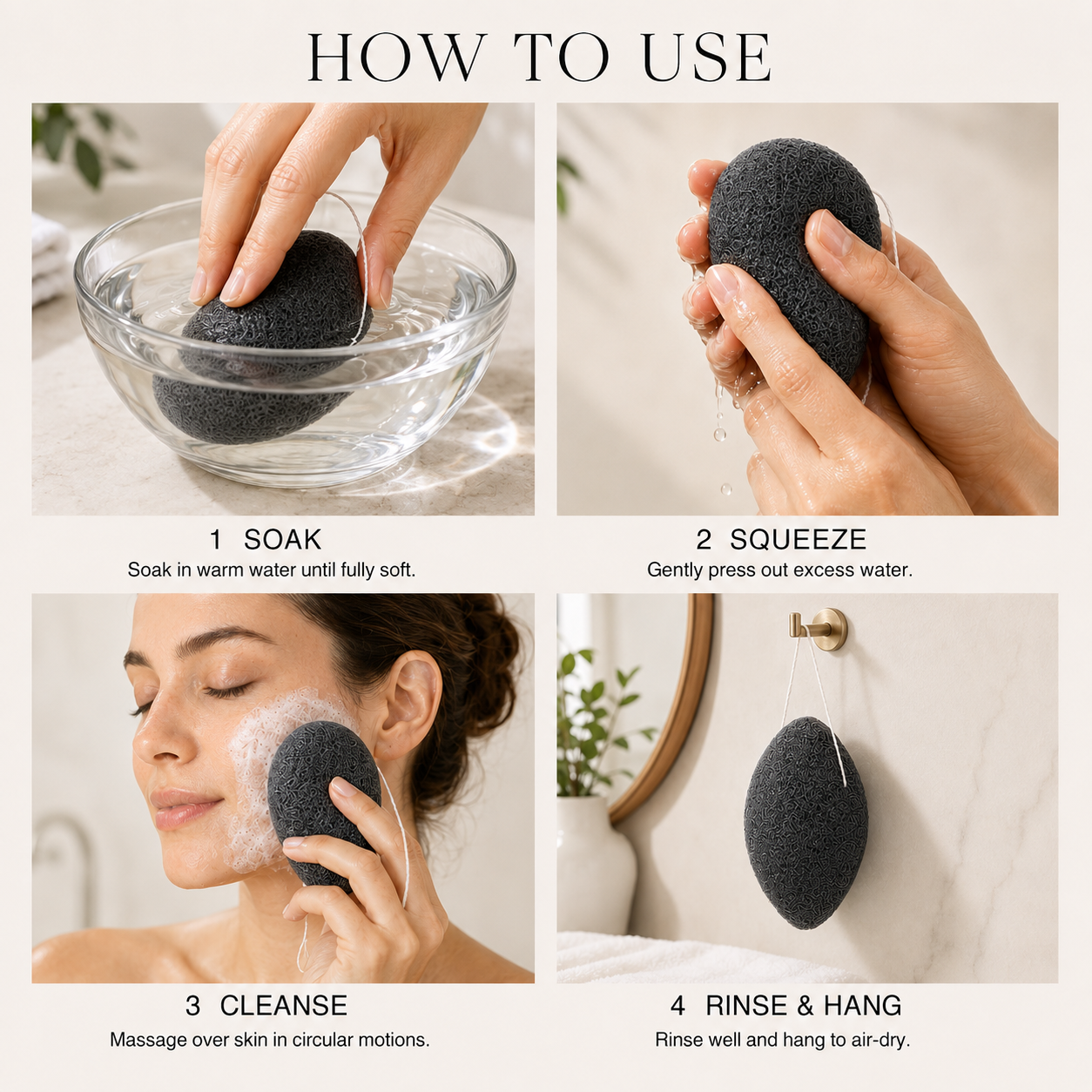 HOW TO USE

1 SOAK
Soak in warm water until fully soft.

2 SQUEEZE
Gently press out excess water.

3 CLEANSE
Massage over skin in circular motions.

4 RINSE & HANG
Rinse well and hang to air-dry.